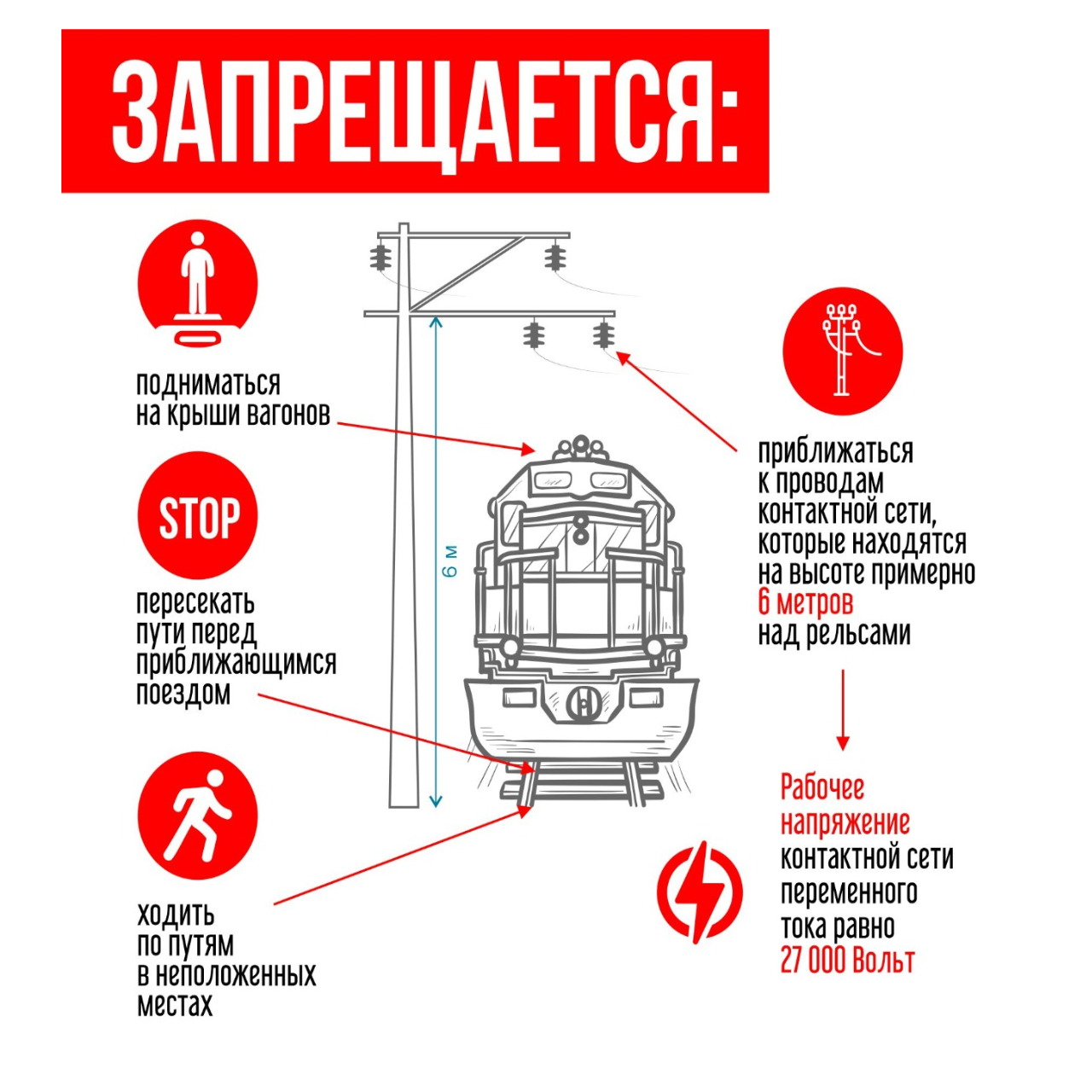 ЗАПРЕЩАЕТСЯ:

подниматься на крыши вагонов

STOP

пересекать пути перед приближающимся поездом

ходить по путям в неположенных местах

6 м

приближаться к проводам контактной сети, которые находятся на высоте примерно 6 метров над рельсами

Рабочее напряжение контактной сети переменного тока равно 27 000 Вольт