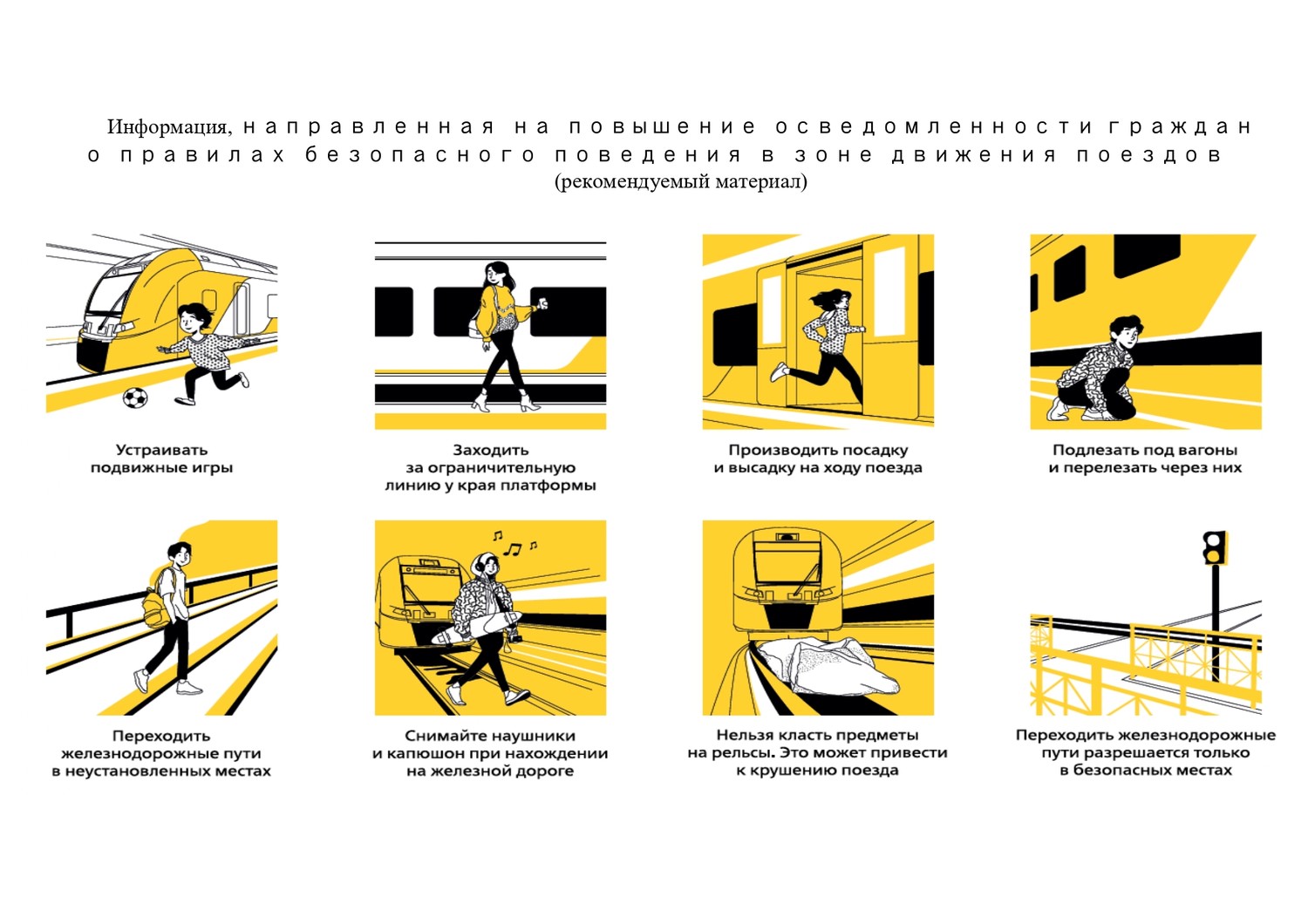 Информация, направленная на повышение осведомленности граждан о правилах безопасного поведения в зоне движения поездов
(рекомендуемый материал)

Устраивать подвижные игры

Заходить за ограничительную линию у края платформы

Производить посадку и высадку на ходу поезда

Подлезать под вагоны и перелезать через них

Переходить железнодорожные пути в неустановленных местах

Снимайте наушники и капюшон при нахождении на железной дороге

Нельзя класть предметы на рельсы. Это может привести к крушению поезда

Переходить железнодорожные пути разрешается только в безопасных местах